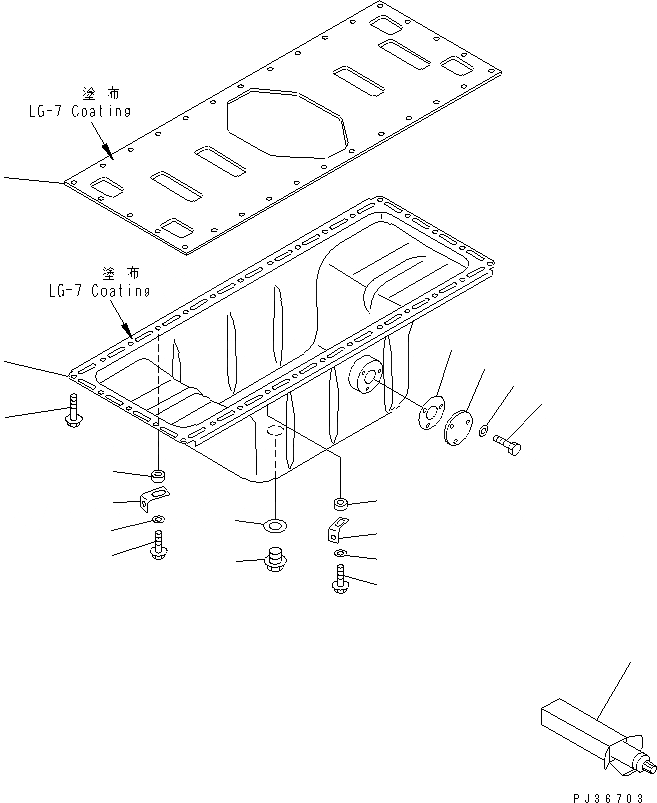 塗布
LG-7 Coating

塗布
LG-7 Coating

PJ36703