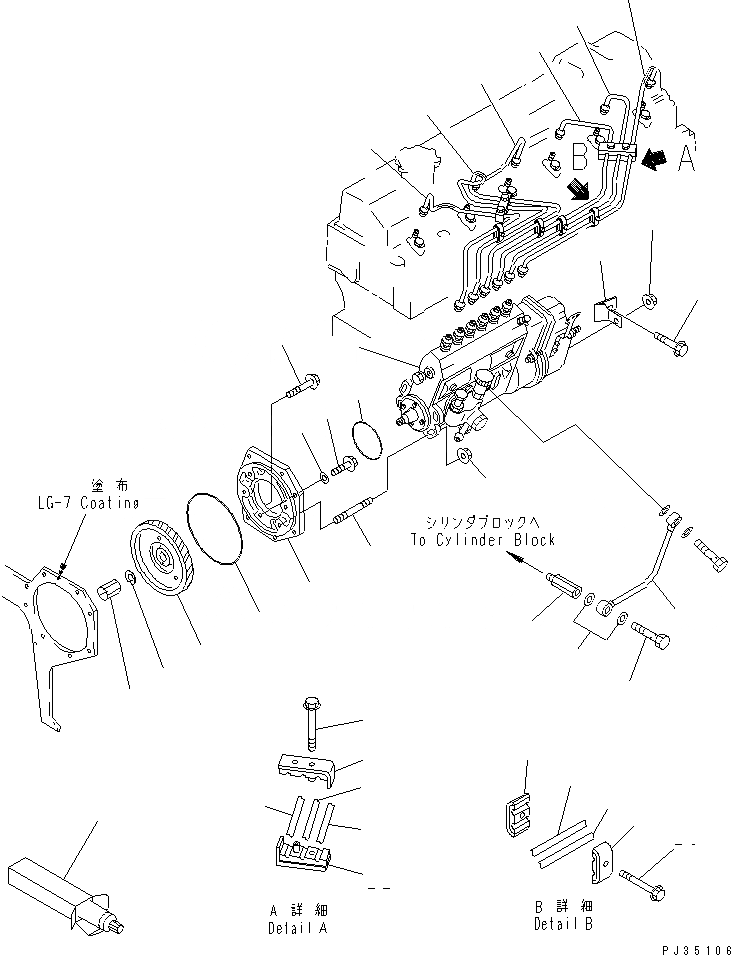 B
A
塗布
LG-7 Coating
シリンダブロックへ
To Cylinder Block
A 詳細
Detail A
B 詳細
Detail B
PJ35106