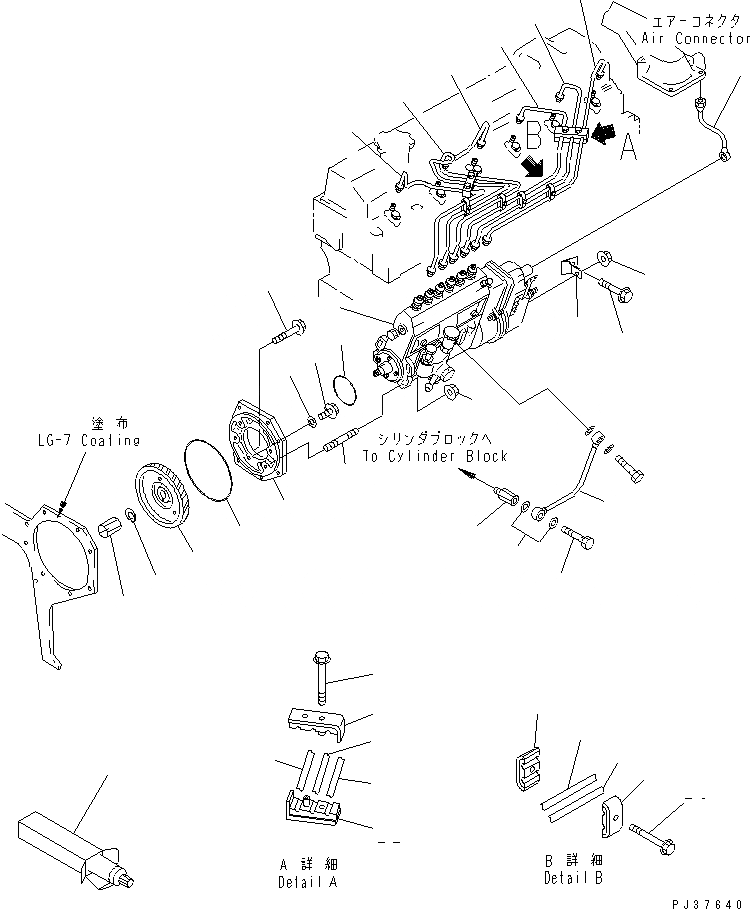 エアーコネクタ
Air Connector

B

A

塗布
LG-7 Coating

シリンダブロックへ
To Cylinder Block

A 詳細
Detail A

B 詳細
Detail B

PJ37640