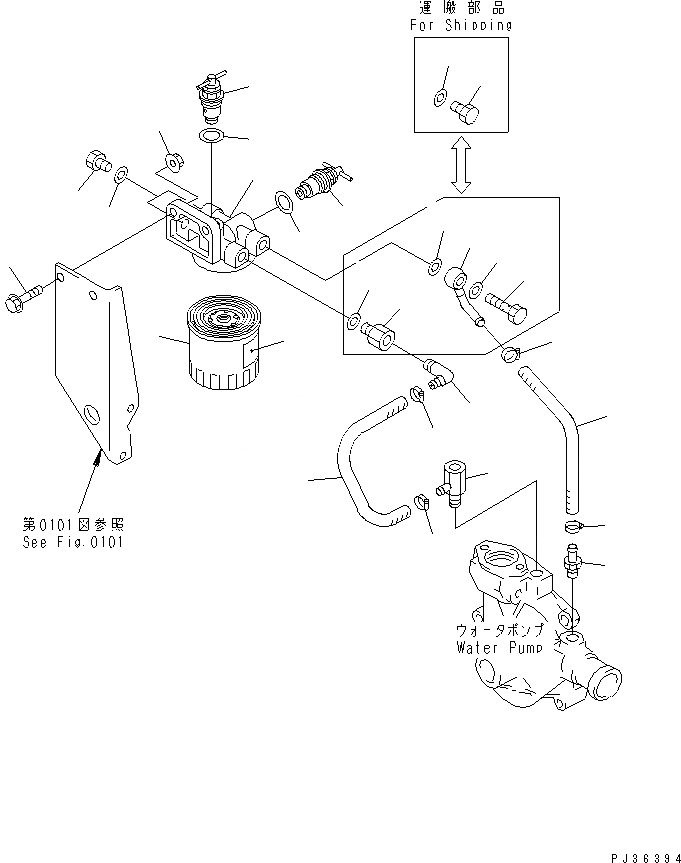 運搬部品
For Shipping

第0101図参照
See Fig.0101

ウォータポンプ
Water Pump

PJ36394