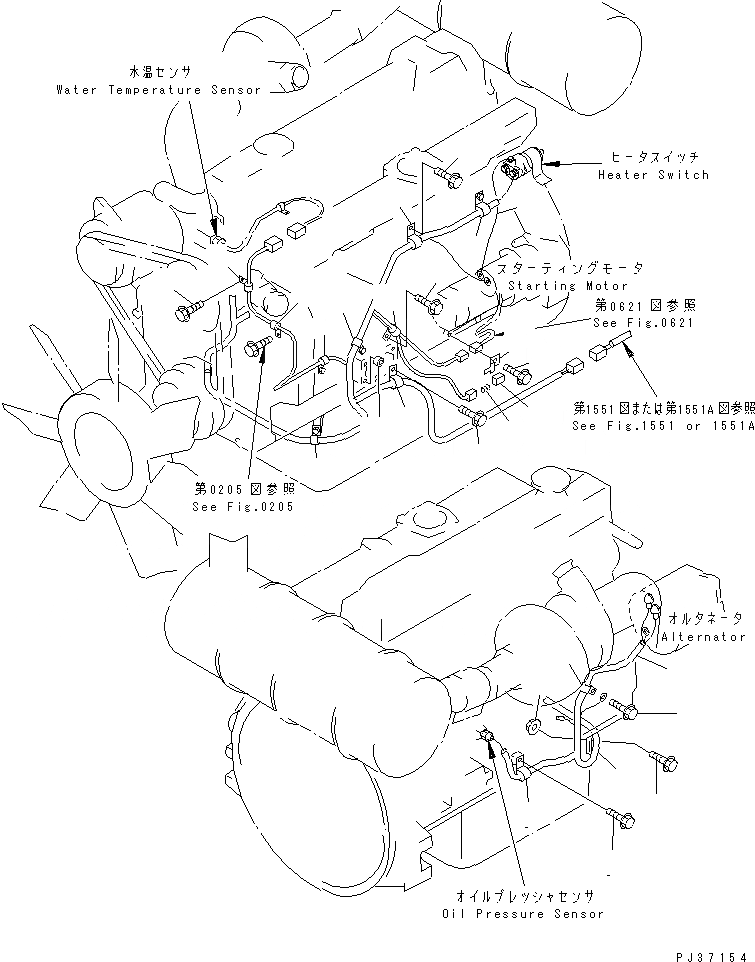 水温センサ
Water Temperature Sensor

ヒータスイッチ
Heater Switch

スターティングモータ
Starting Motor

第0621図参照
See Fig.0621

第1551図または第1551A図参照
See Fig.1551 or 1551A

第0205図参照
See Fig.0205

オルタネータ
Alternator

オイルプレッシャセンサ
Oil Pressure Sensor

PJ37154