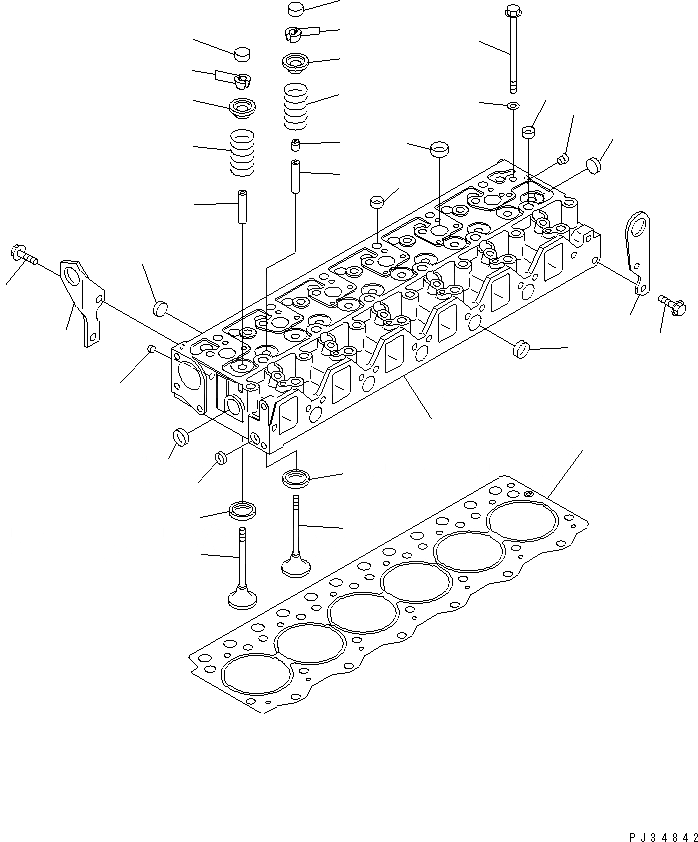 PJ34842