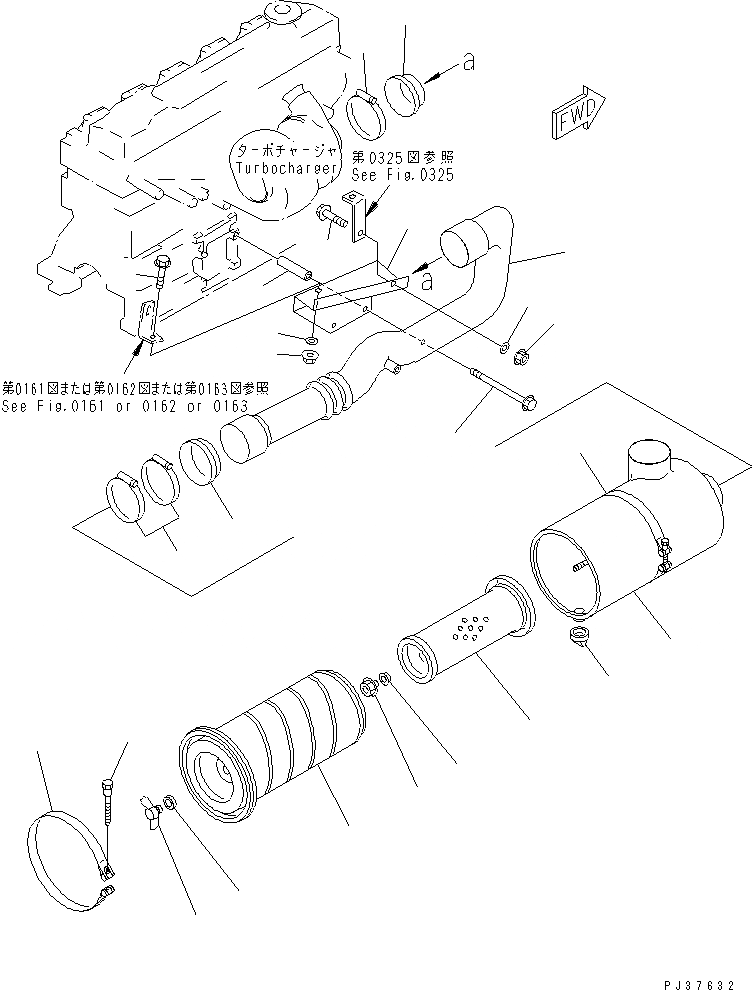 a

FWD

ターボチャージャ
Turbocharger

第0325図参照
See Fig.0325

a

第0161図または第0162図または第0163図参照
See Fig.0161 or 0162 or 0163

PJ37632