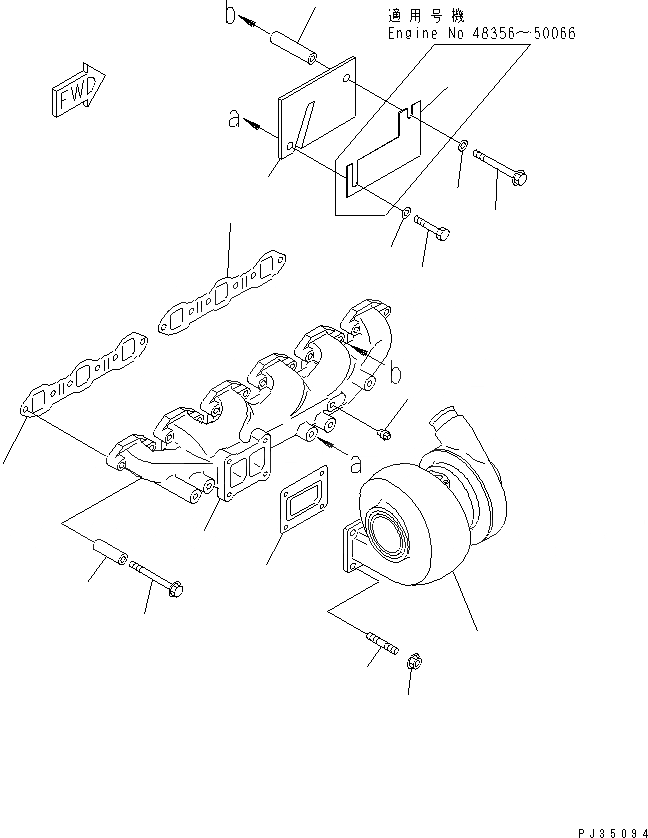 b

適用号機
Engine No 48356~50066

FWD

a

b

a

PJ35094