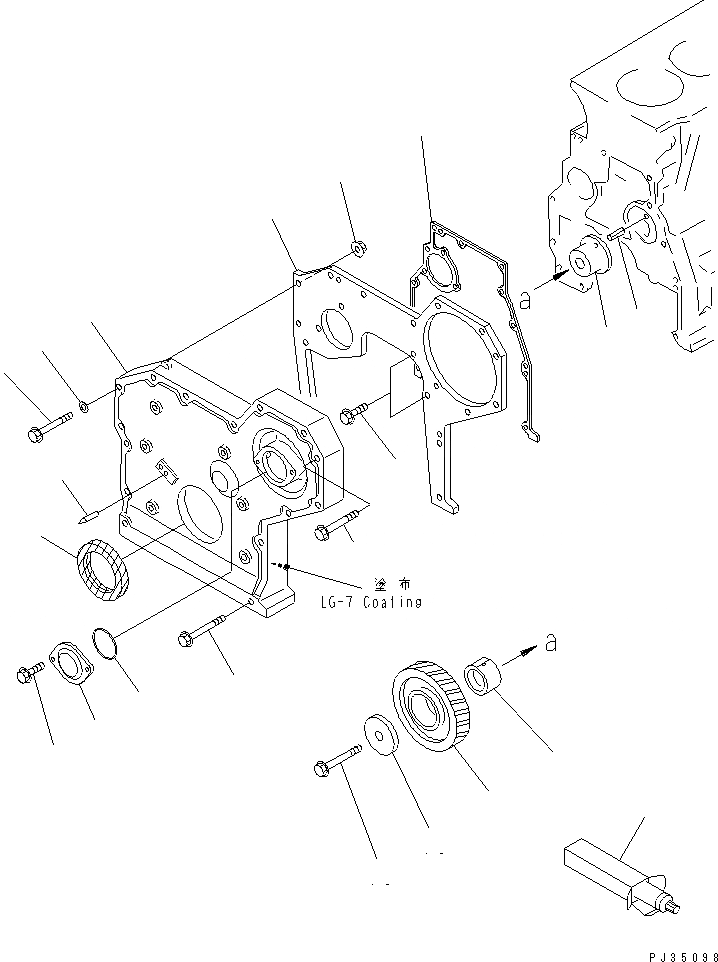 a

塗布
LG-7 Coating

a

PJ35098