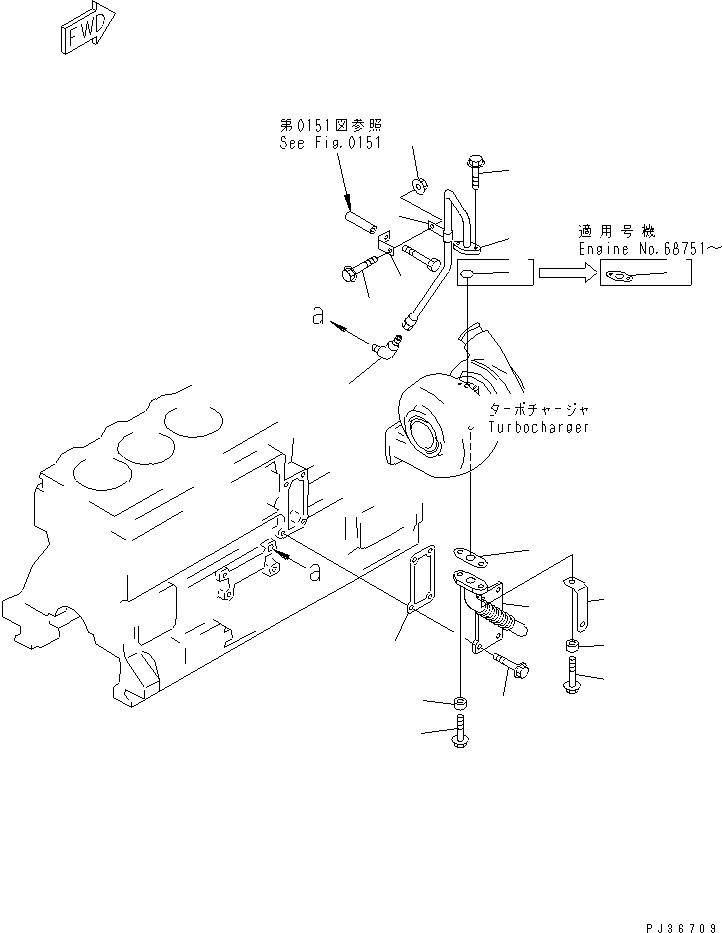 FWD

第0151図参照
See Fig.0151

適用号機
Engine No.68751～

a

ターボチャージャ
Turbocharger

a

PJ36709