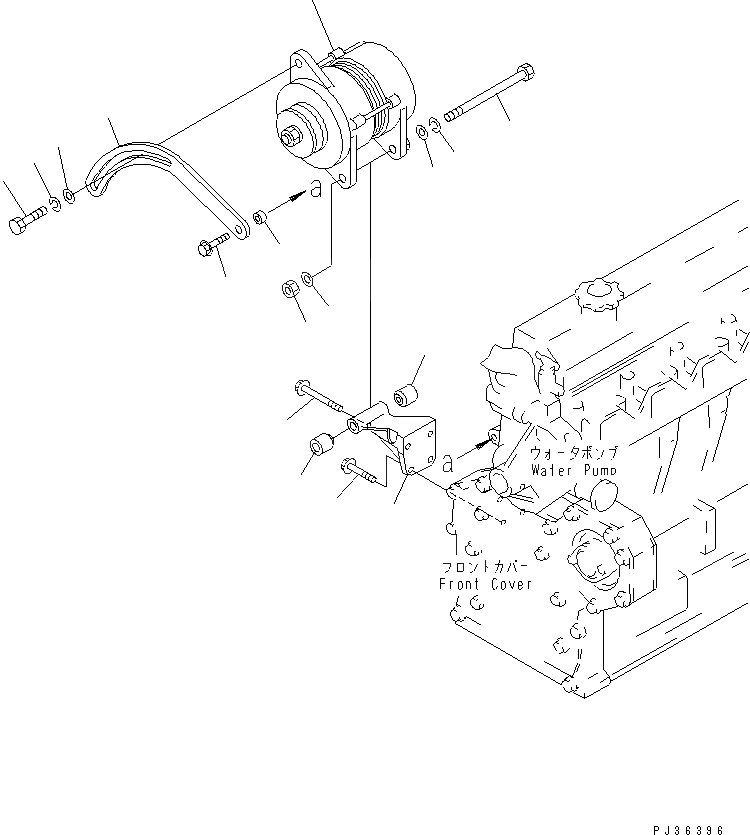 a

a

ウォータポンプ
Water Pump

フロントカバー
Front Cover

PJ36396