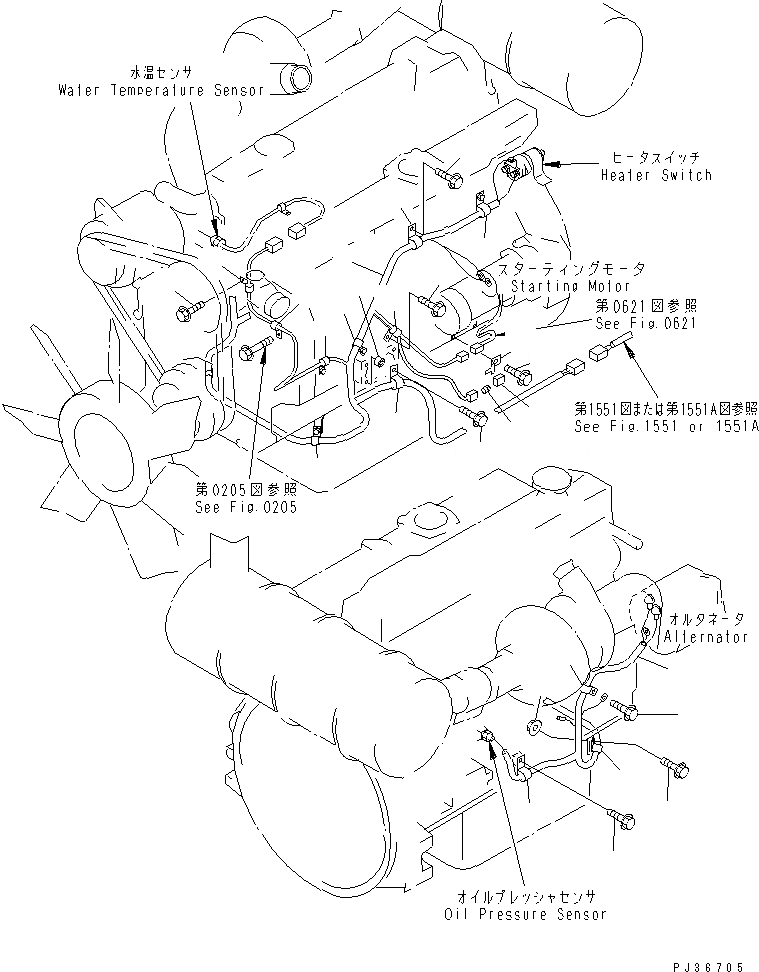 水温センサ
Water Temperature Sensor

ヒータスイッチ
Heater Switch

スターティングモータ
Starting Motor

第0621図参照
See Fig.0621

第1551図または第1551A図参照
See Fig.1551 or 1551A

第0205図参照
See Fig.0205

オルタネータ
Alternator

オイルプレッシャセンサ
Oil Pressure Sensor

PJ36705