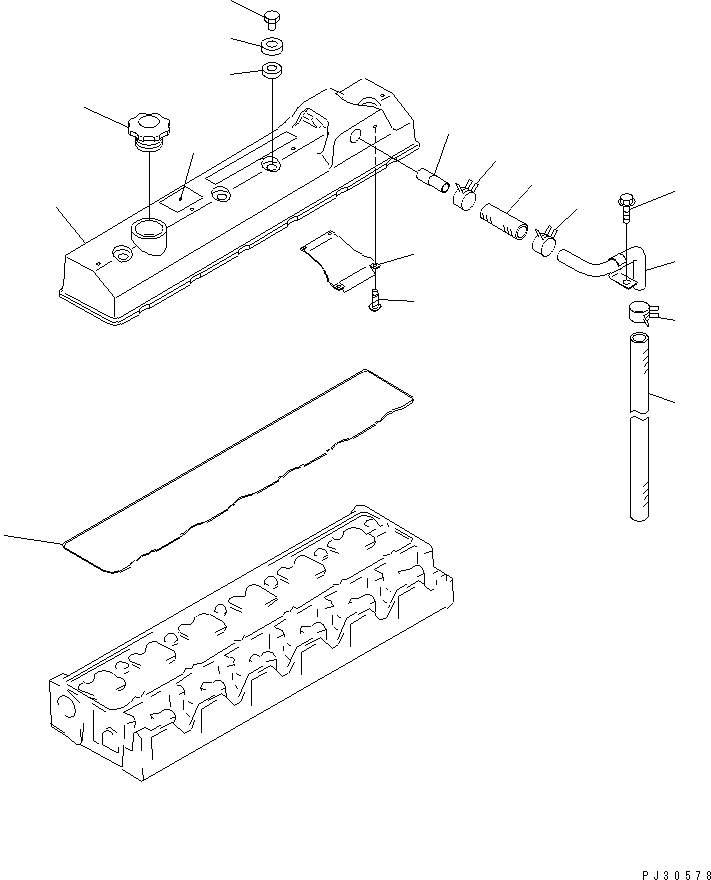 PJ30578