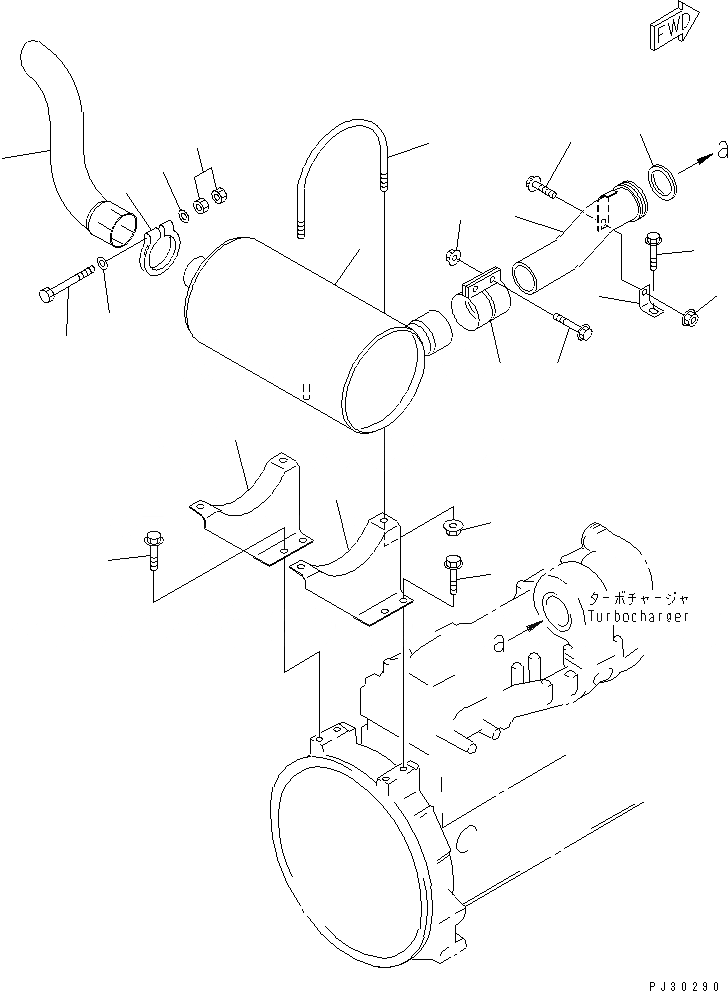 FWD

a

ターボチャージャ
Turbocharger

a

PJ30290