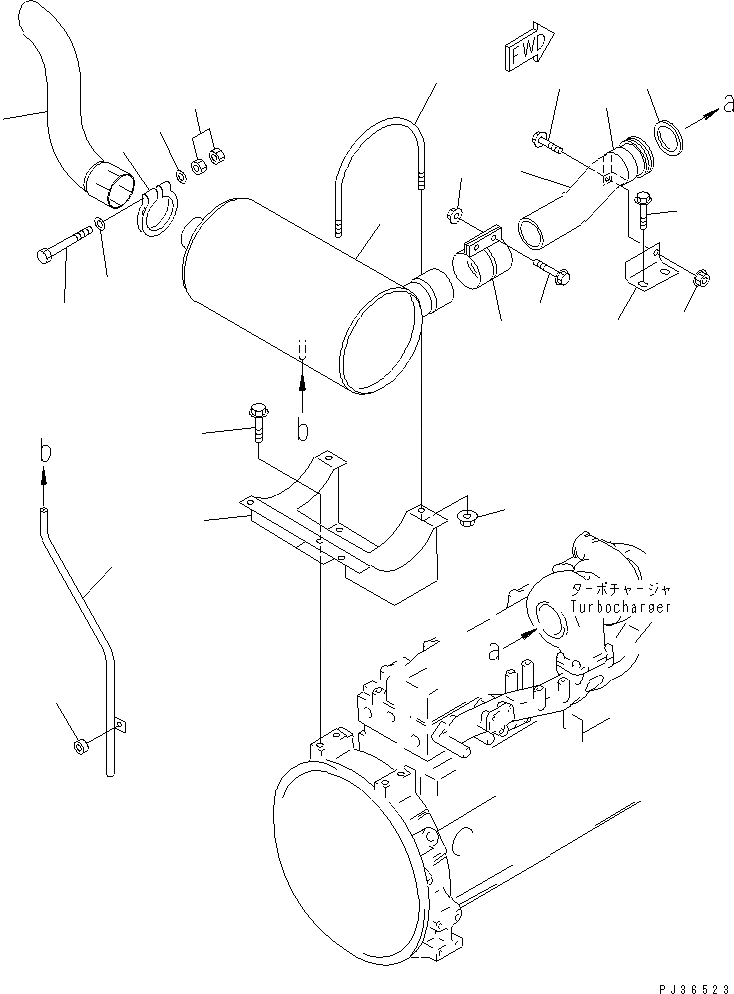 FWD

a

b

b

ターボチャージャ
Turbocharger

a

PJ36523