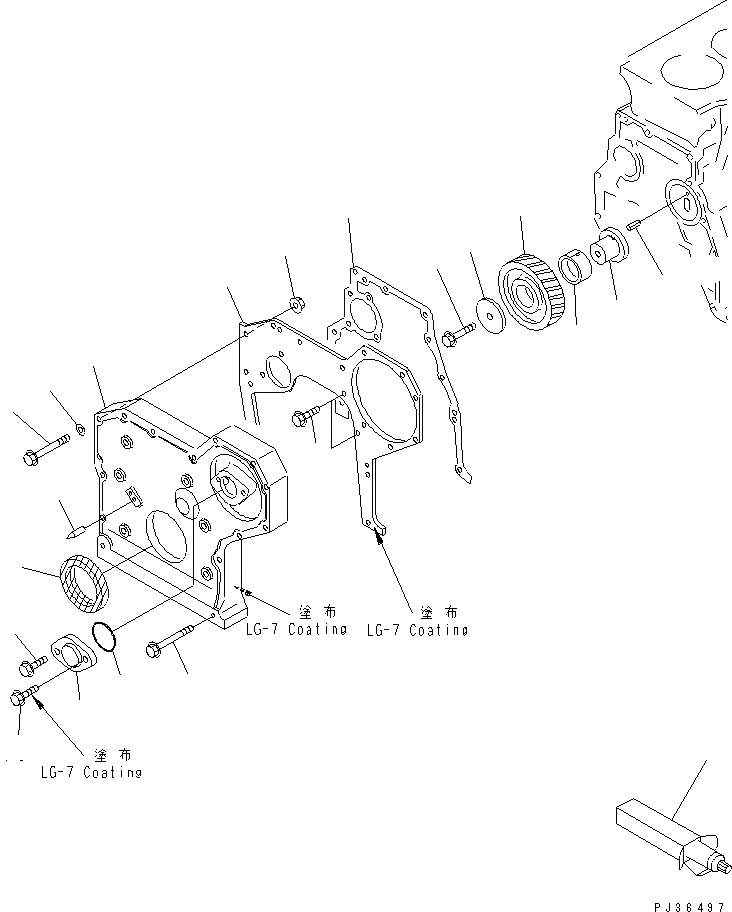 塗布
LG-7 Coating

塗布
LG-7 Coating

塗布
LG-7 Coating

PJ36497