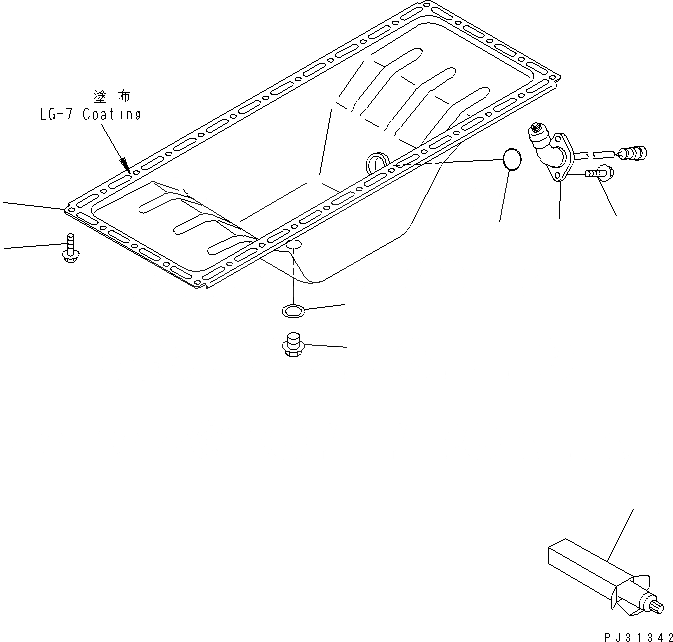 塗布
LG-7 Coating

PJ31342