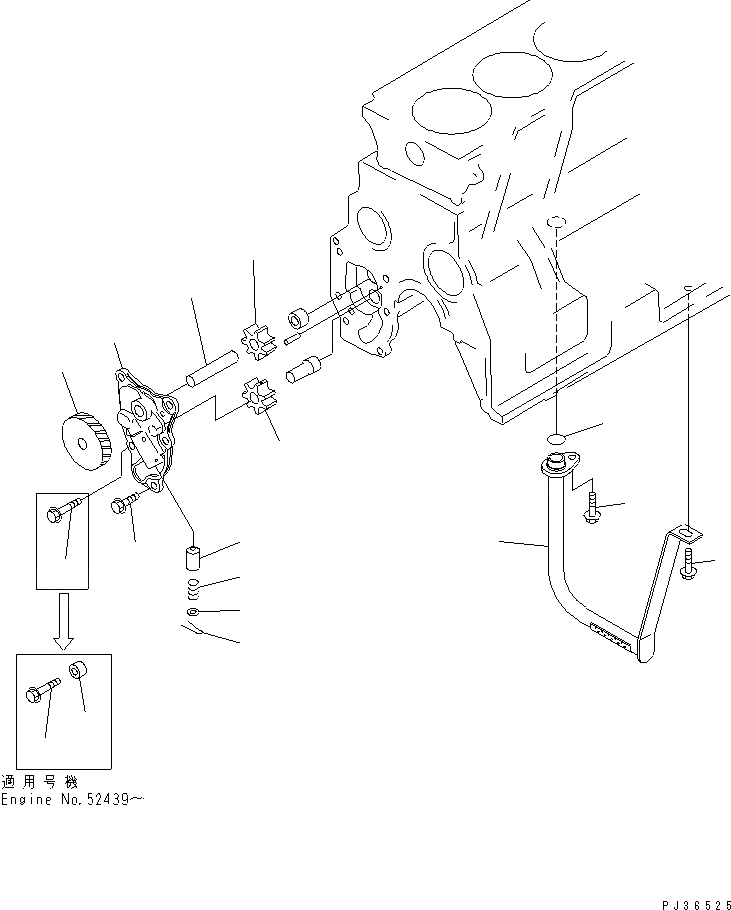 適用号機
Engine No.52439～

PJ36525