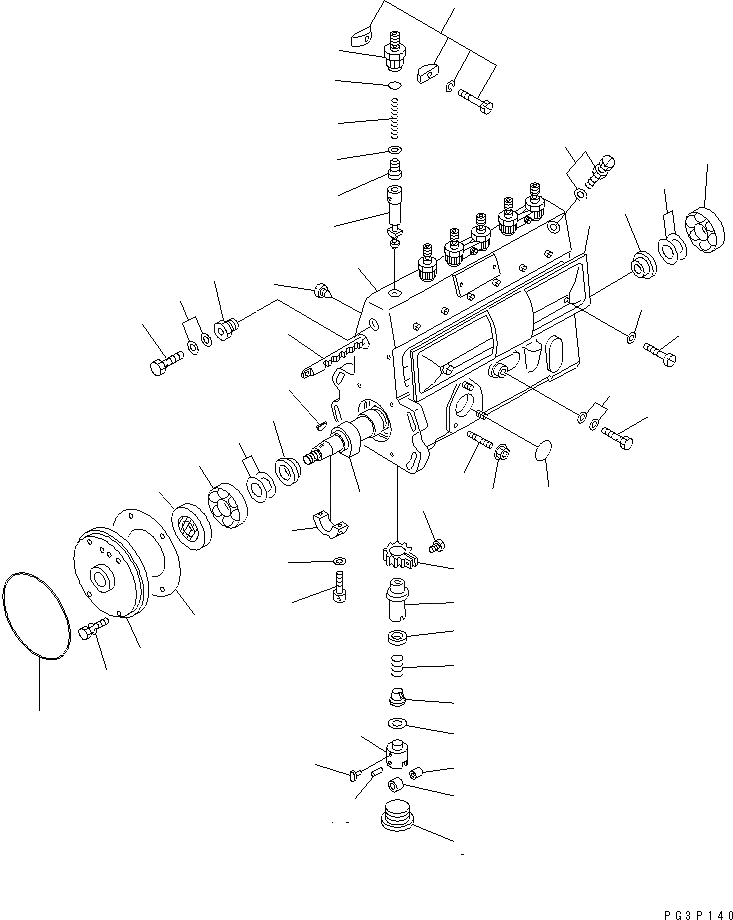 PG3P140