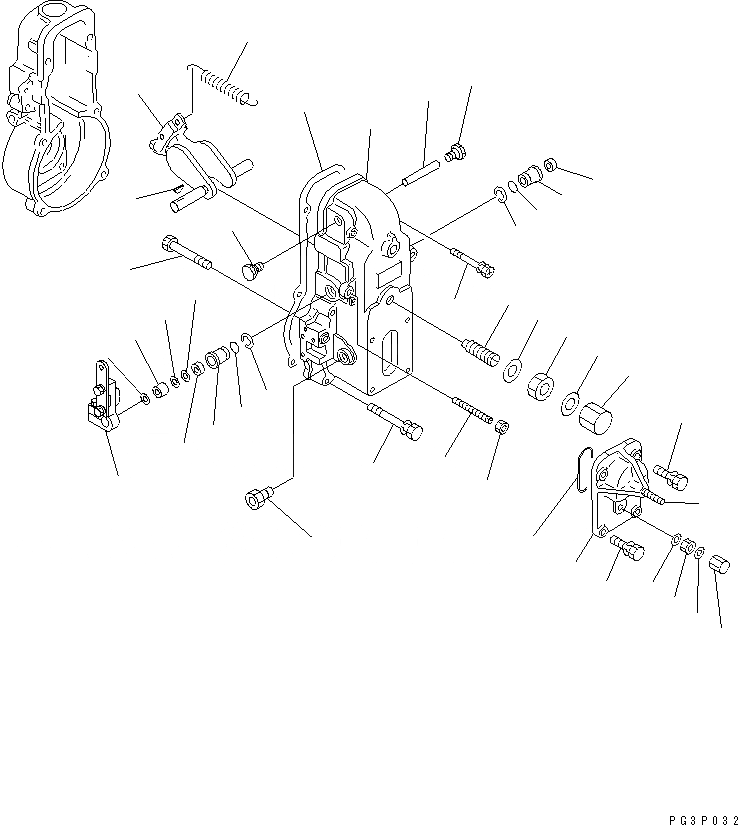 PG3P032