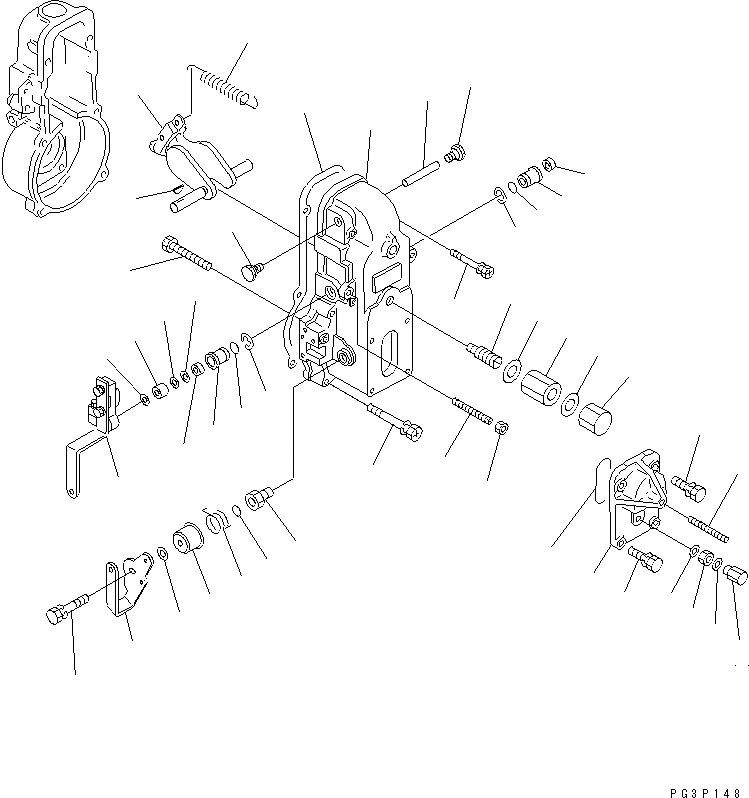 PG3P148