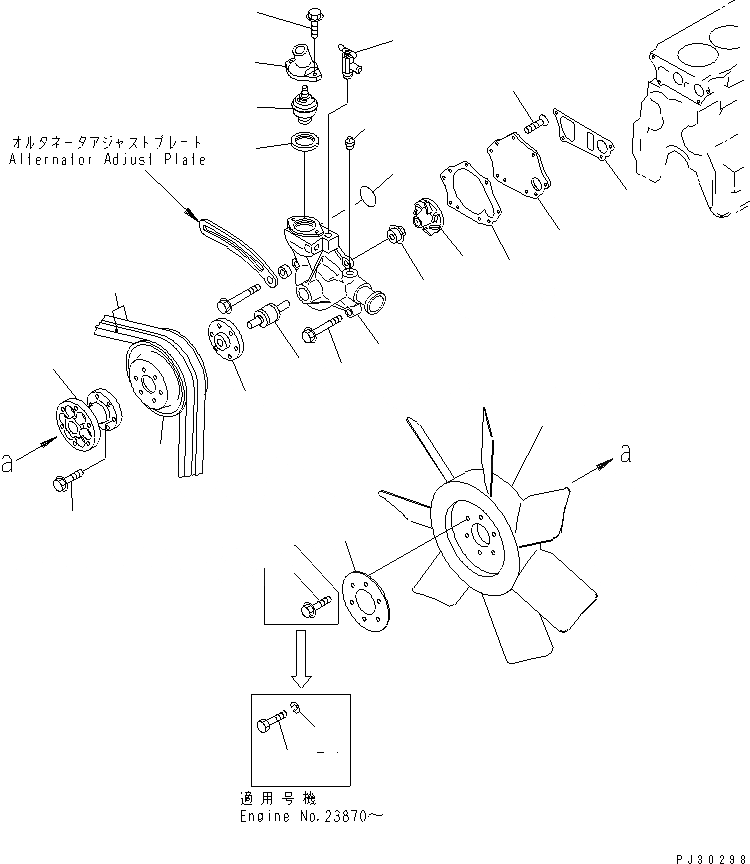 オルタネータアジャストプレート
Alternator Adjust Plate

a

a

適用号機
Engine No.23870～

PJ30298