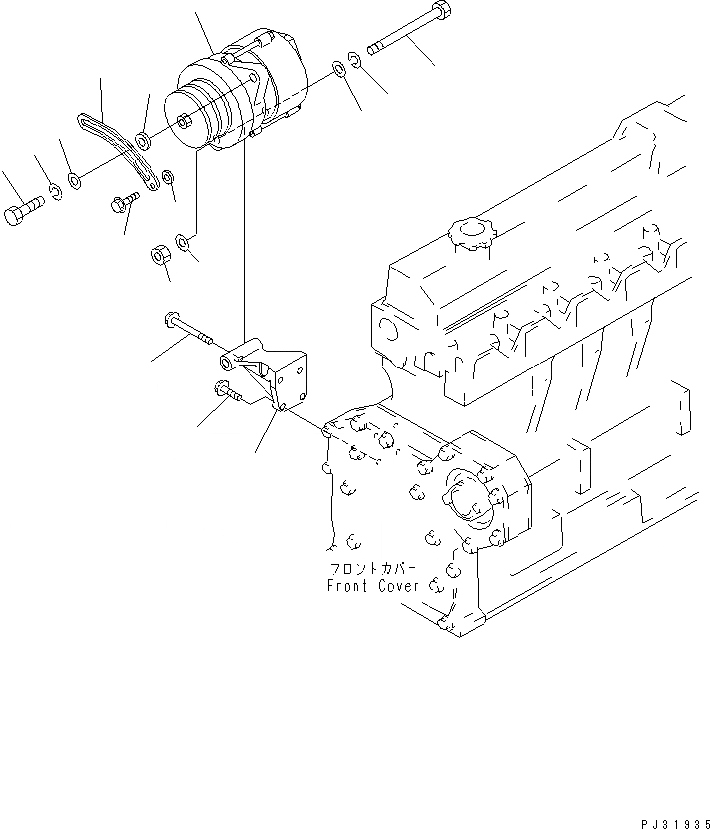 フロントカバー
Front Cover

PJ31935