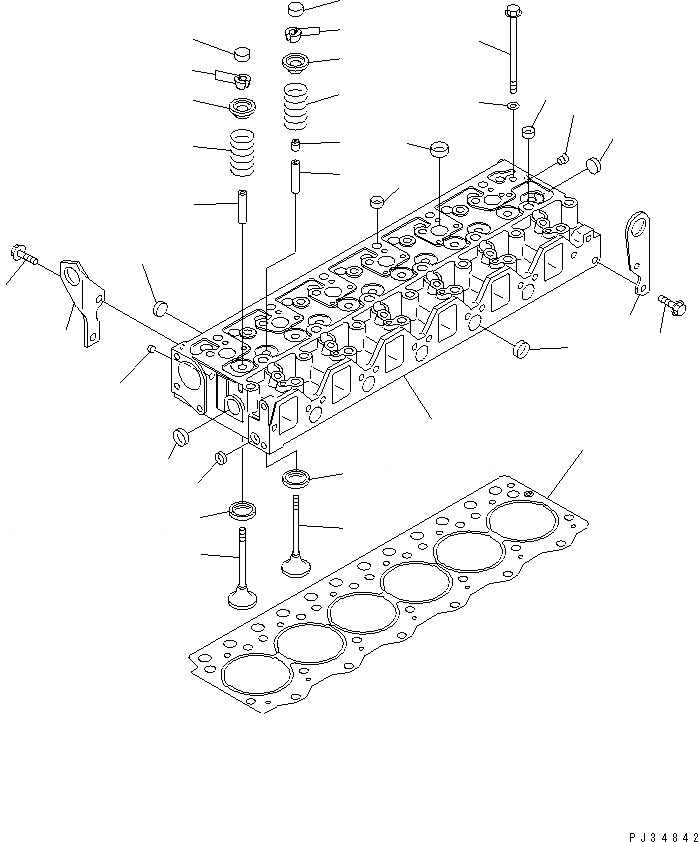 PJ34842