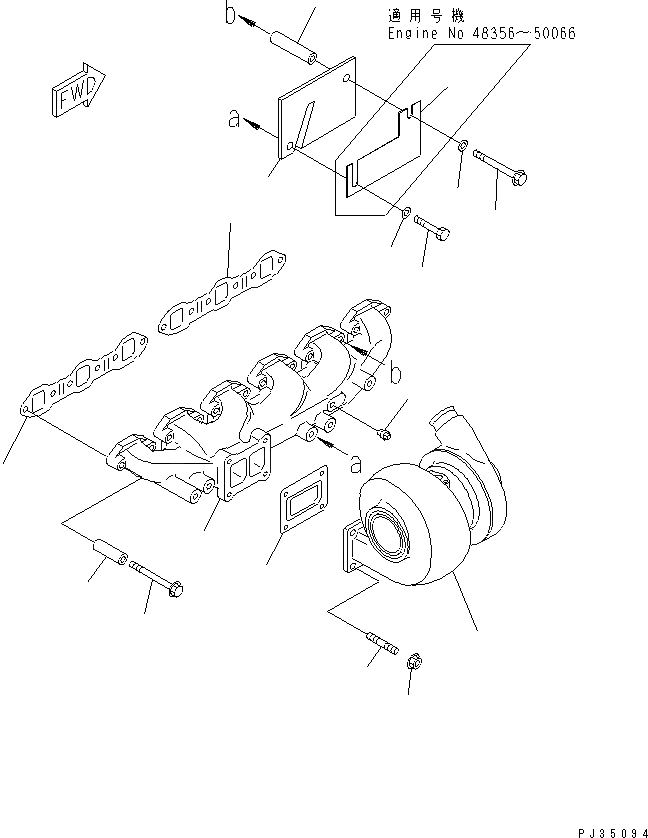 b
適用号機
Engine No 48356~50066
FWD
a
b
a
PJ35094