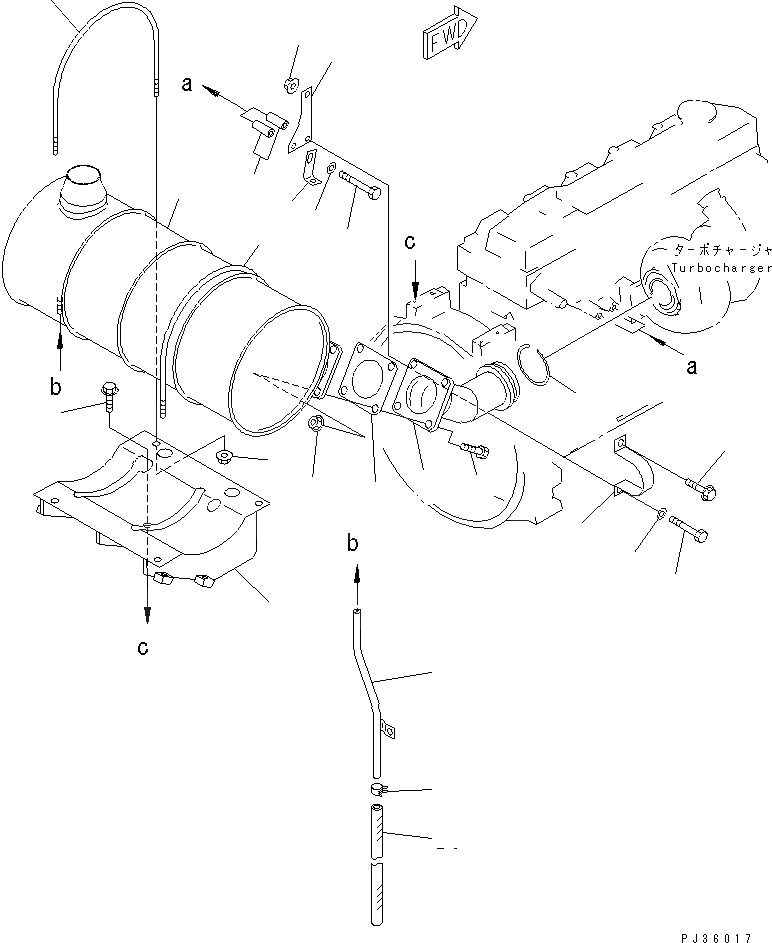 FWD

a

c

ターボチャージャ
Turbocharger

a

b

b

c

PJ36017