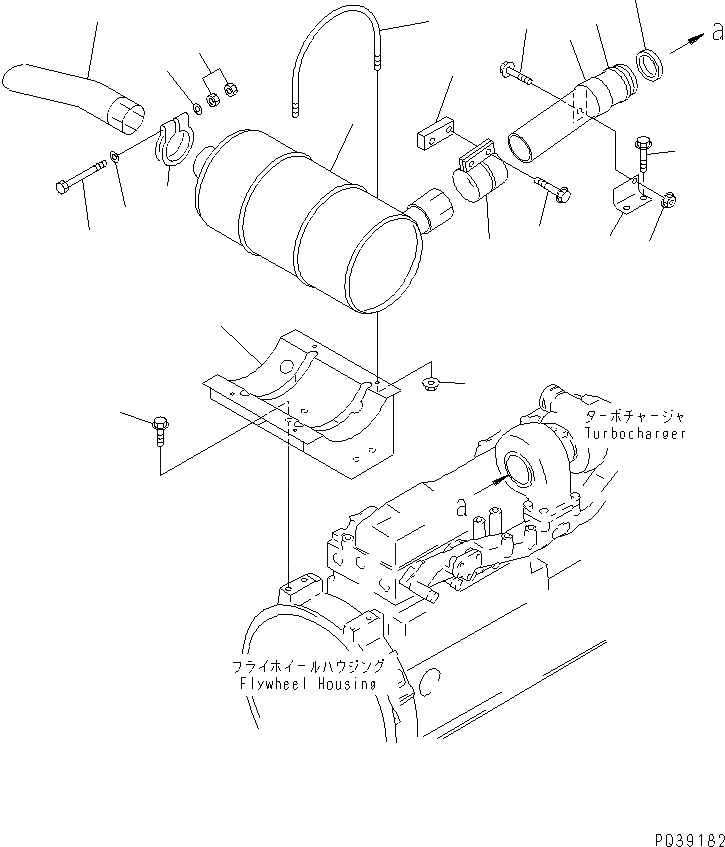 a

ターボチャージャ
Turbocharger

a

フライホイールハウジング
Flywheel Housing

PQ39182