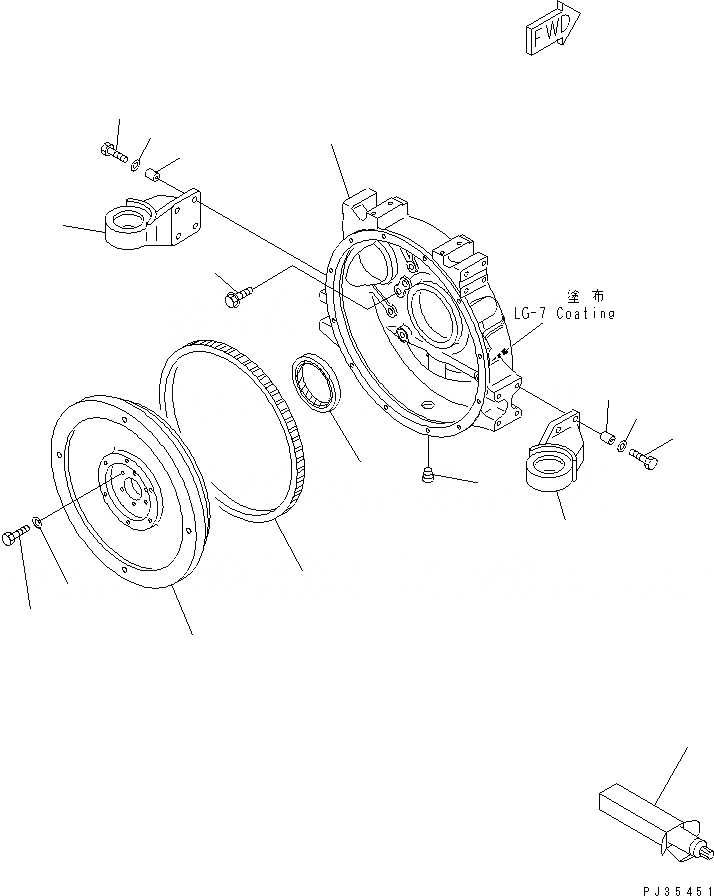 FWD

塗布
LG-7 Coating

PJ35451