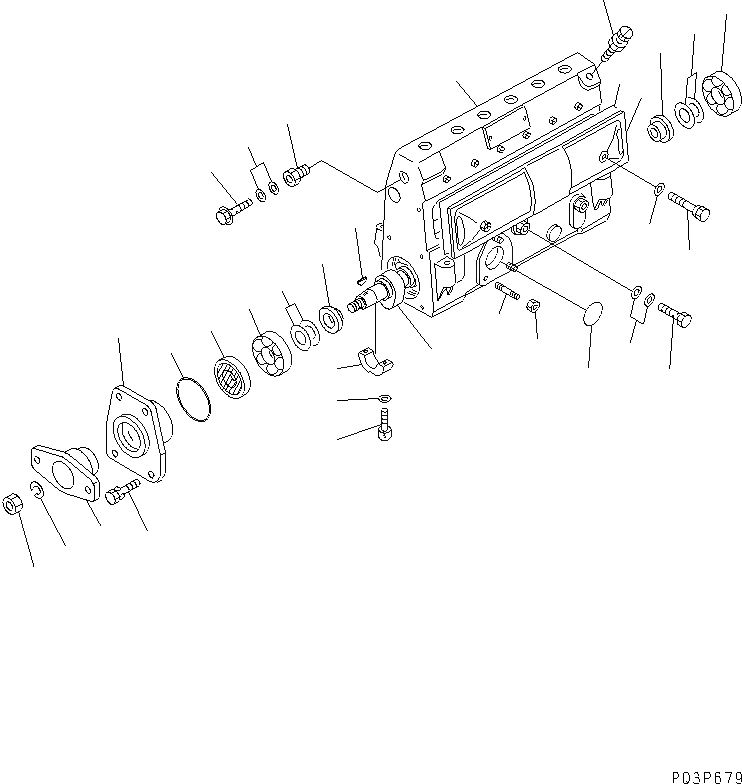 P03P679