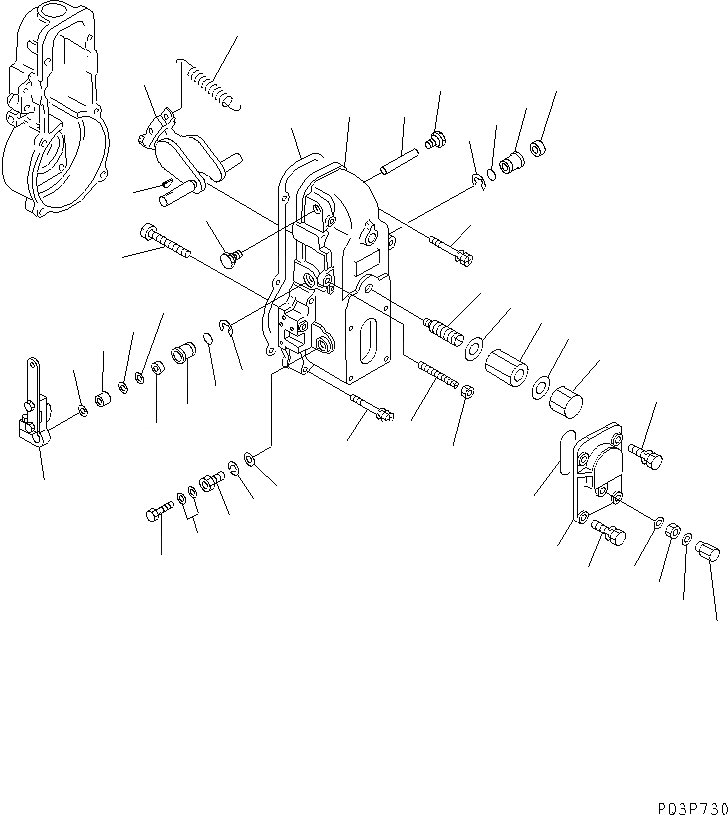 P03P730