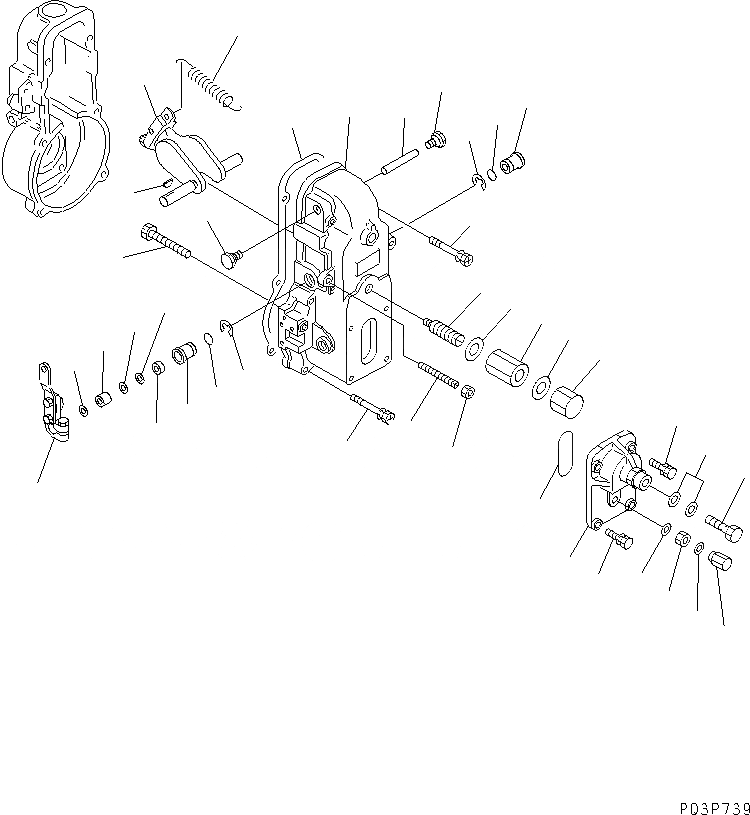 P03P739