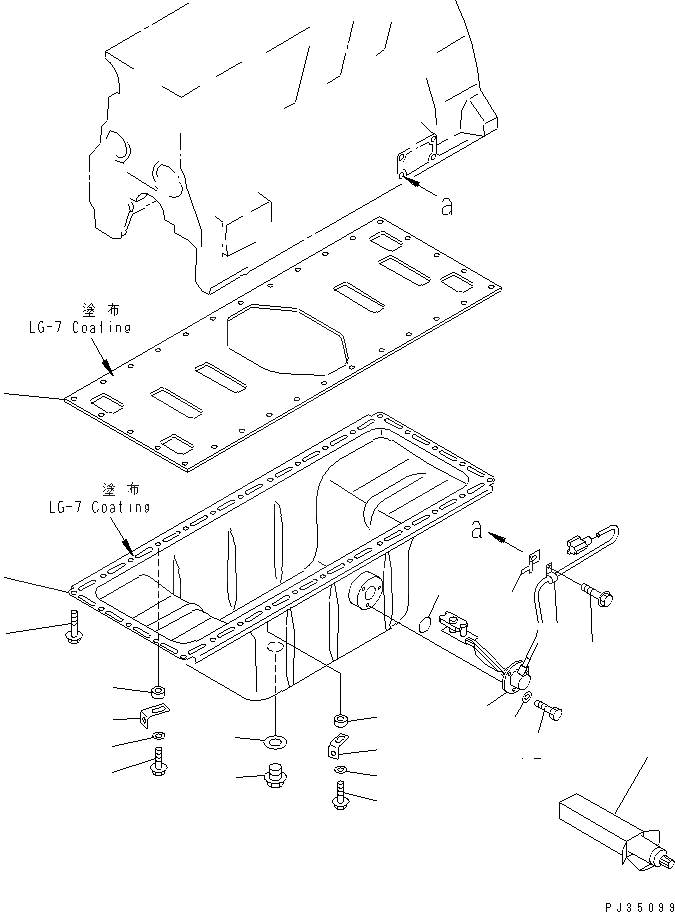 a

塗布
LG-7 Coating

塗布
LG-7 Coating

a

PJ35099