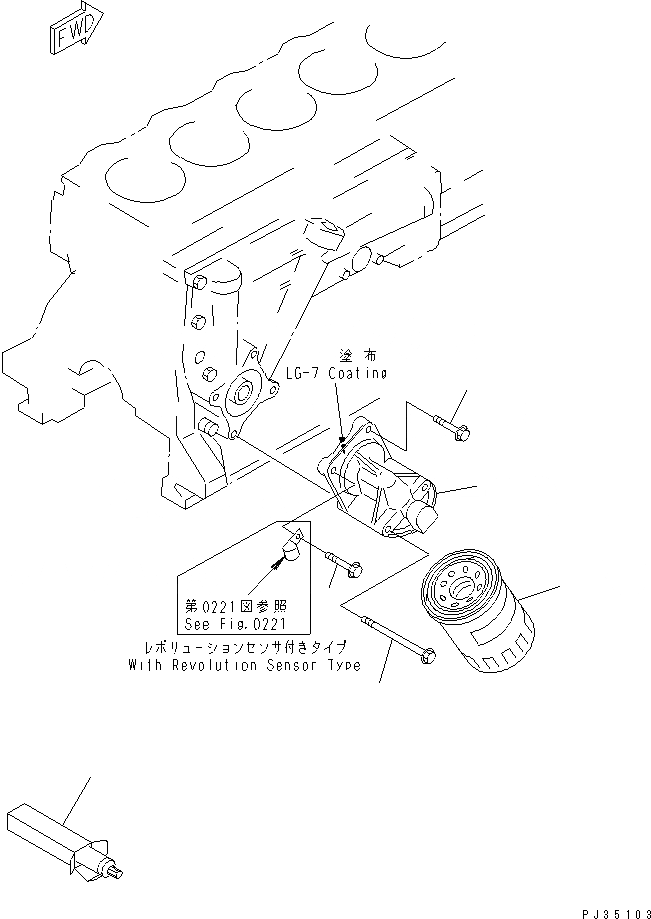 FWD

塗布
LG-7 Coating

第0221図参照
See Fig.0221

レボリューションセンサ付きタイプ
With Revolution Sensor Type

PJ35103