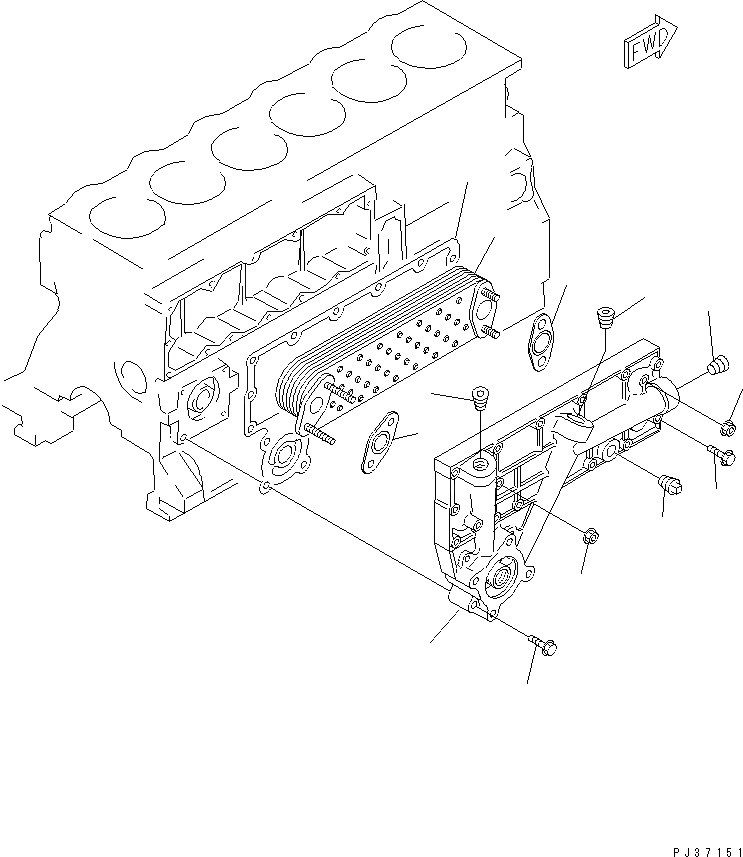 FWD

PJ37151