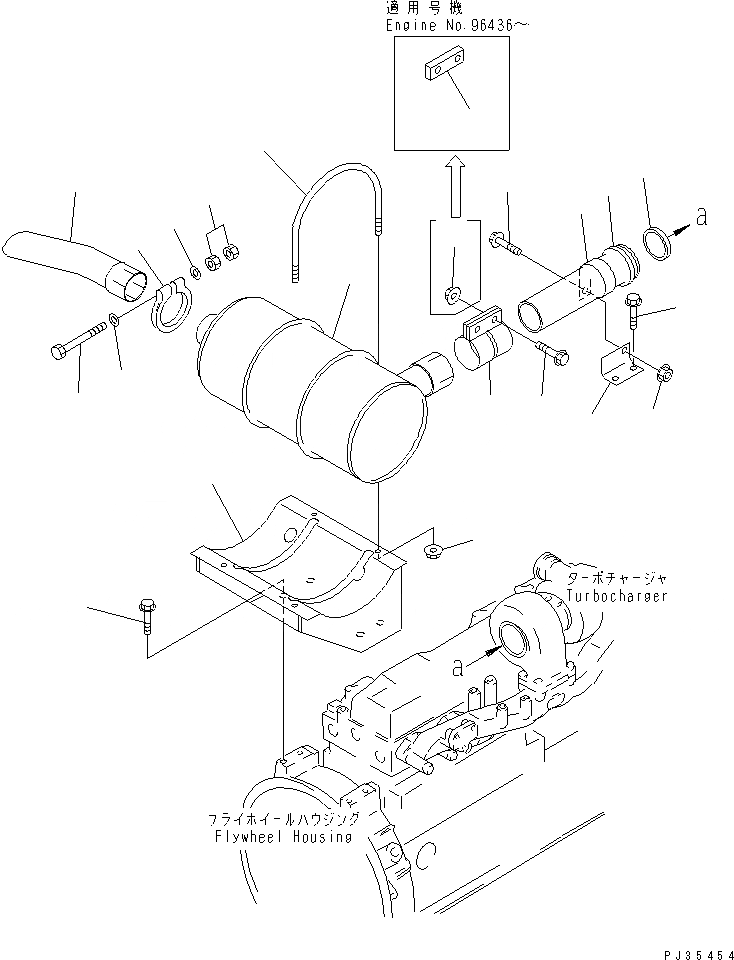 適用号機
Engine No.96436~

a

ターボチャージャ
Turbocharger

a

フライホイールハウジング
Flywheel Housing

PJ35454