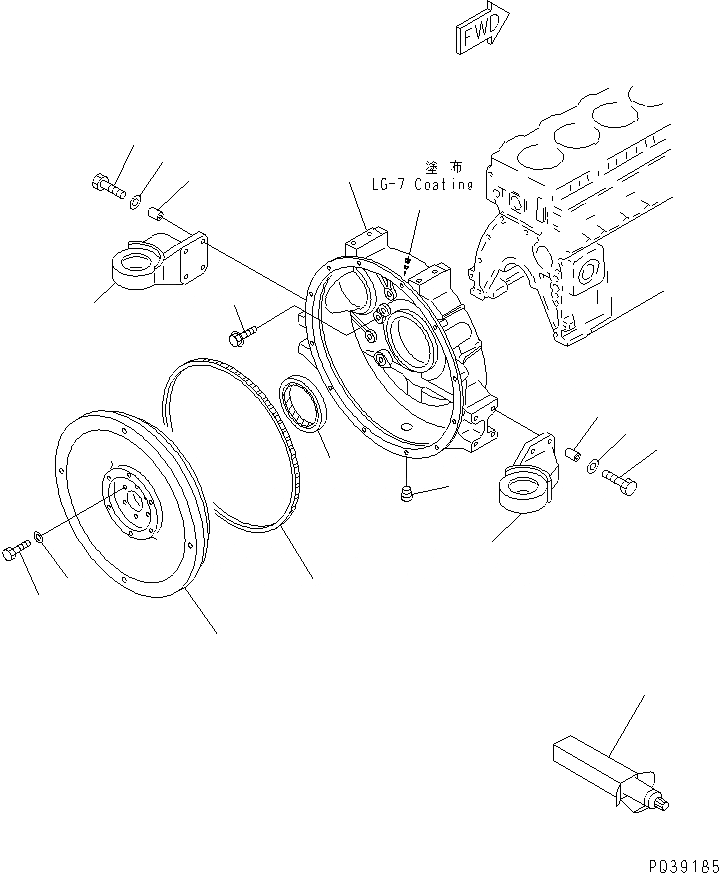 FWD

塗 布
LG-7 Coating

PO39185