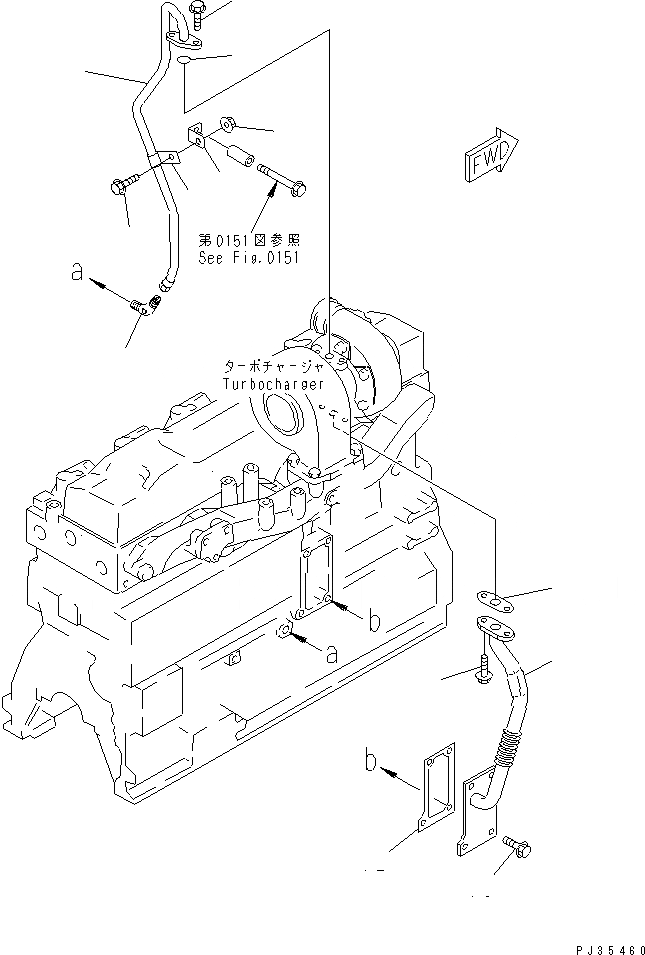 FWD

第0151図参照
See Fig.0151

a

ターボチャージャ
Turbocharger

b

a

b

PJ35460