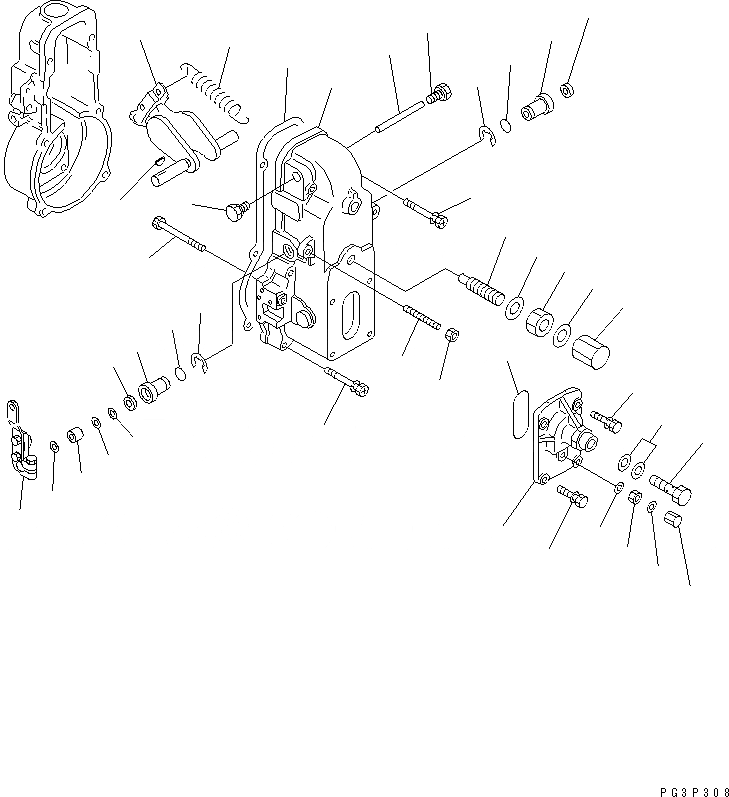 PG3P308