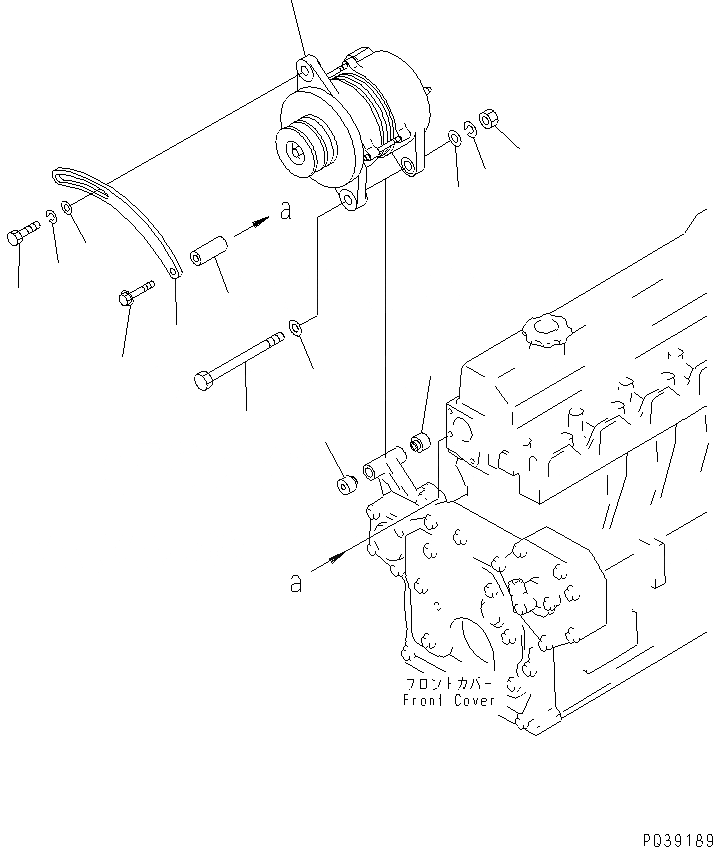 a

a

フロントカバー
Front Cover

PQ39189