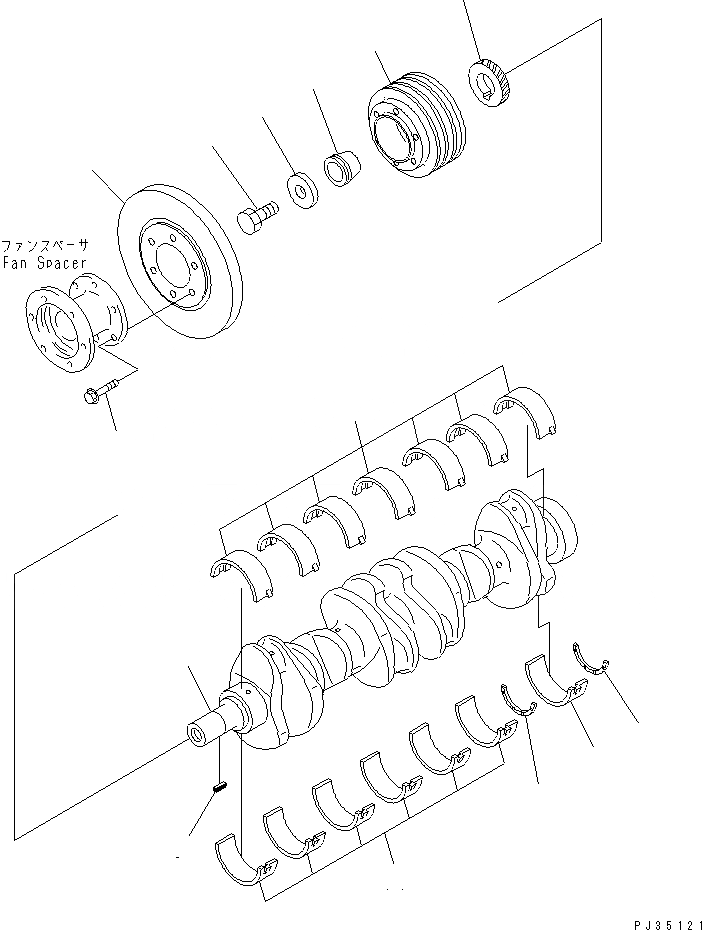 ファンスペーサ
Fan Spacer

PJ35121