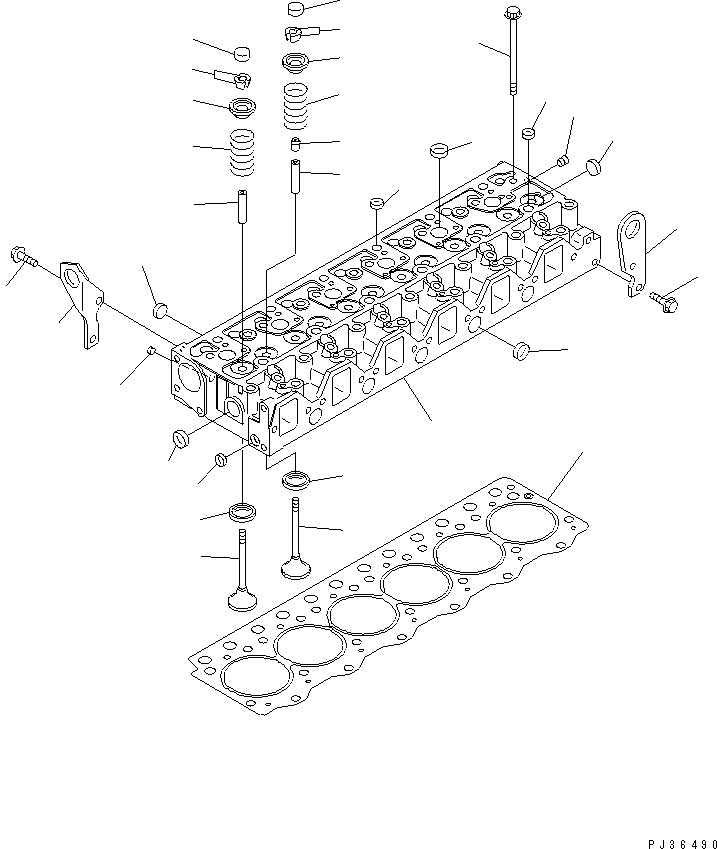 PJ36490