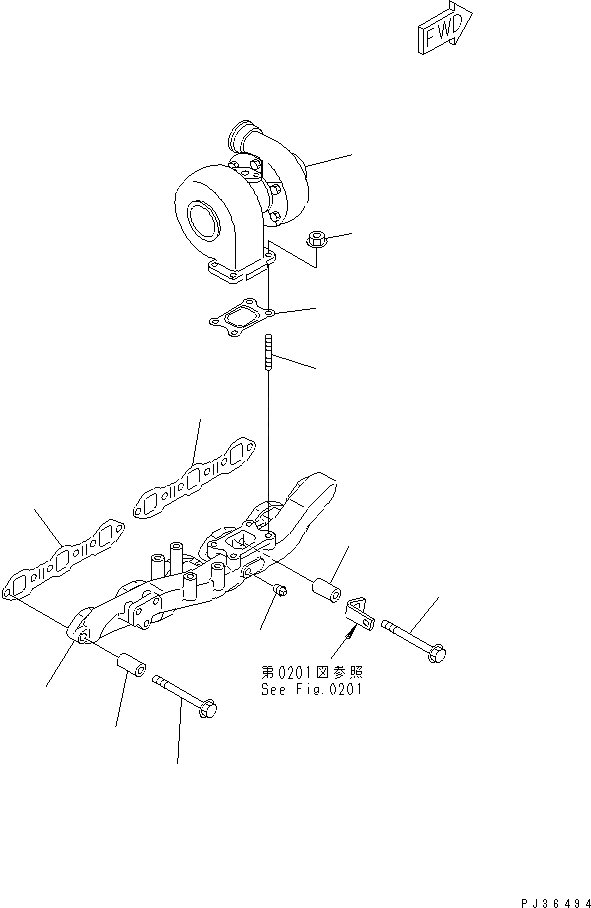 FWD

第0201図参照
See Fig.0201

PJ36494