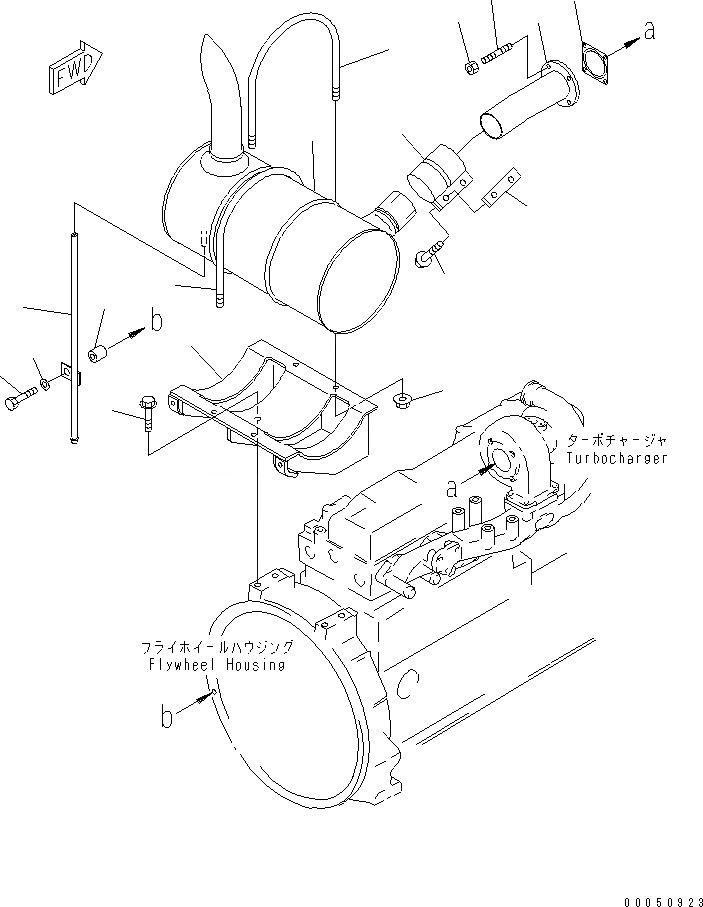 FWD

a

b

ターボチャージャ
Turbocharger

a

フライホイールハウジング
Flywheel Housing

b

00050923