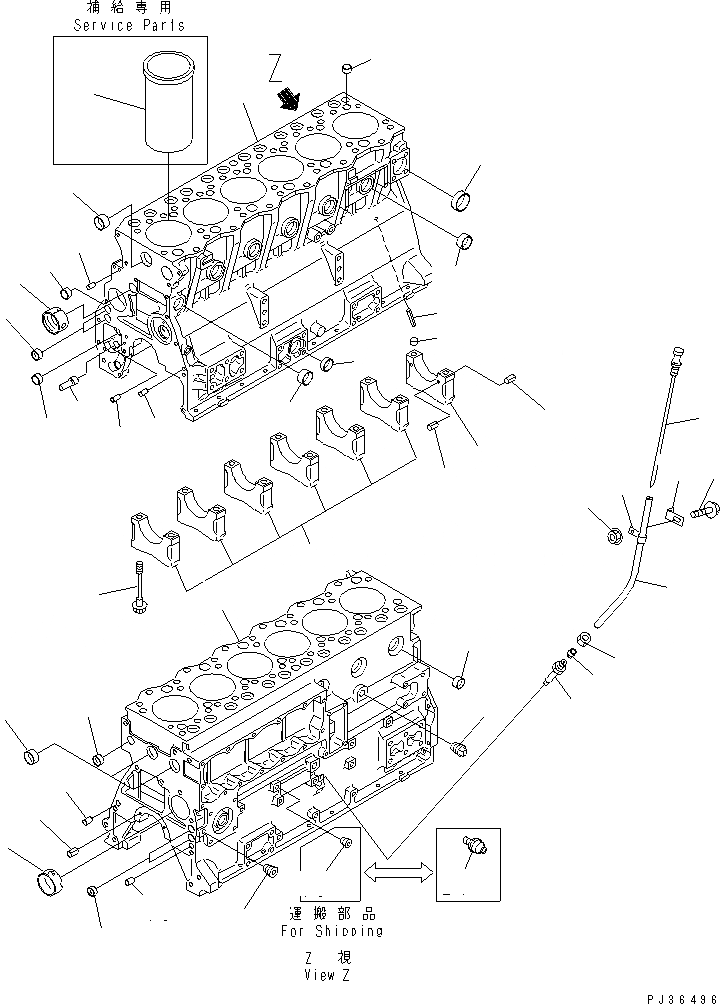 補給専用
Service Parts

Z

運搬部品
For Shipping

Z 視
View Z

PJ36496