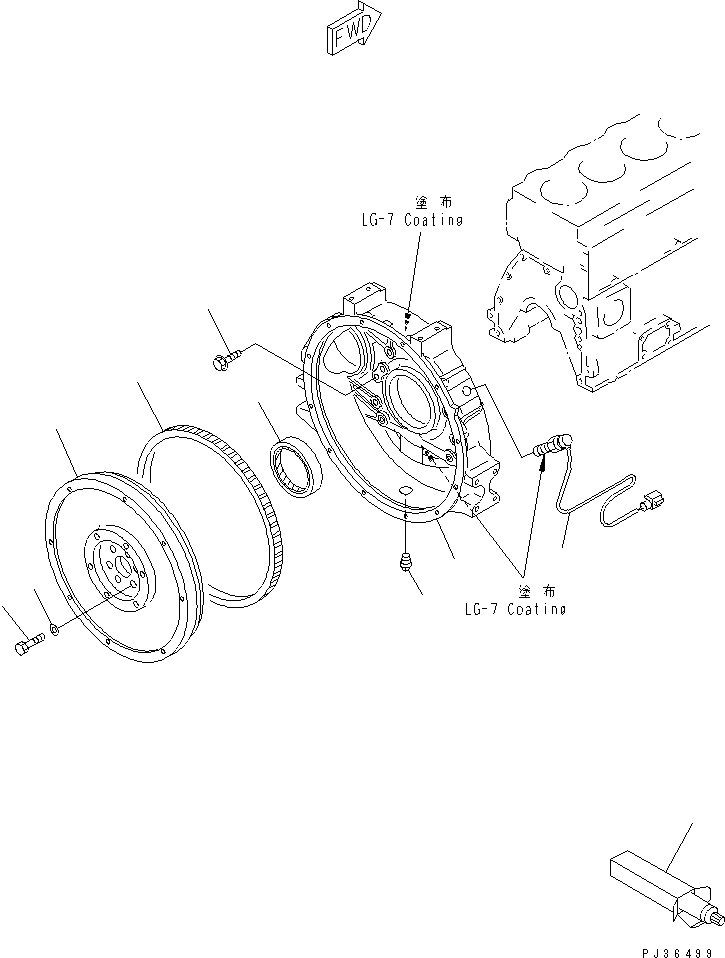 FWD

塗布
LG-7 Coating

塗布
LG-7 Coating

PJ36499