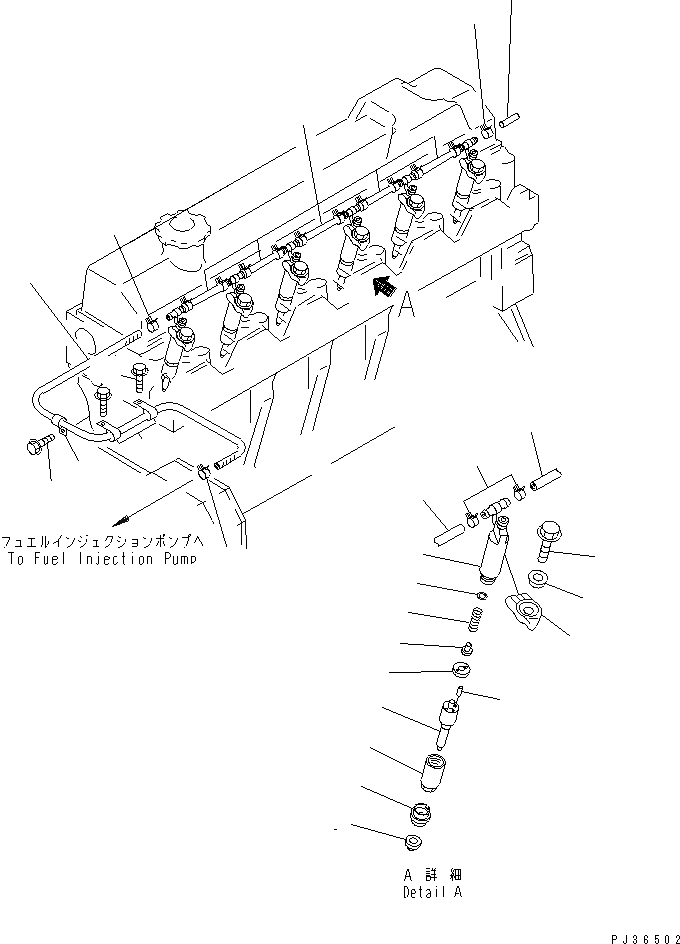 A

フュエルインジェクションポンプへ
To Fuel Injection Pump

A 詳細
Detail A

PJ36502