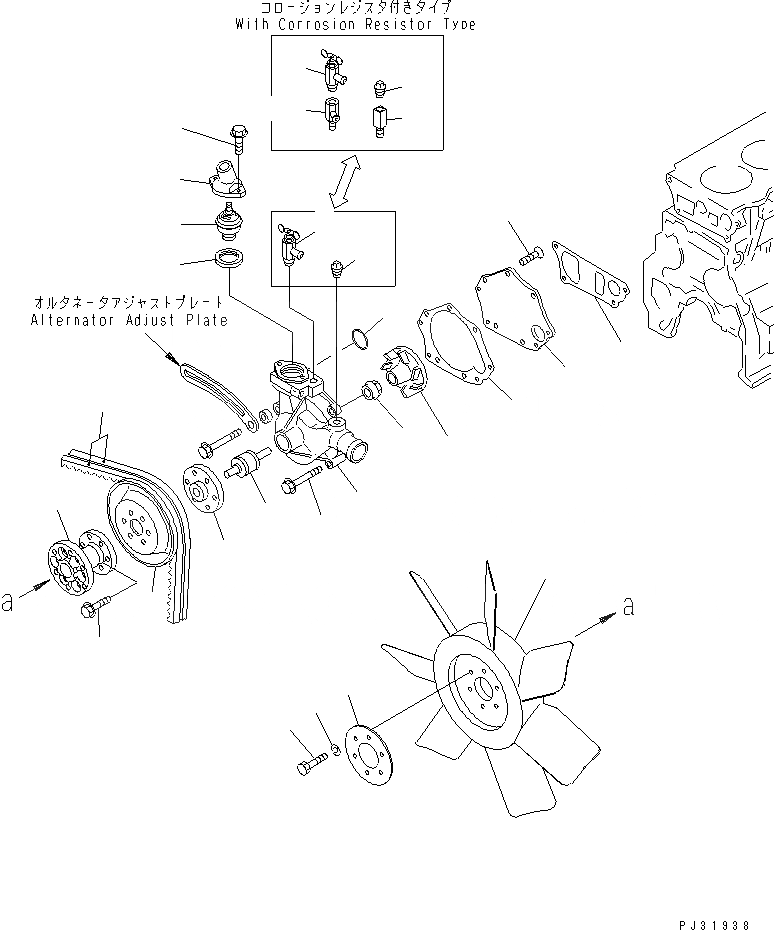 コロージョンレジスタ付きタイプ
With Corrosion Resistor Type

オルタネータアジャストプレート
Alternator Adjust Plate

a

a

PJ31938