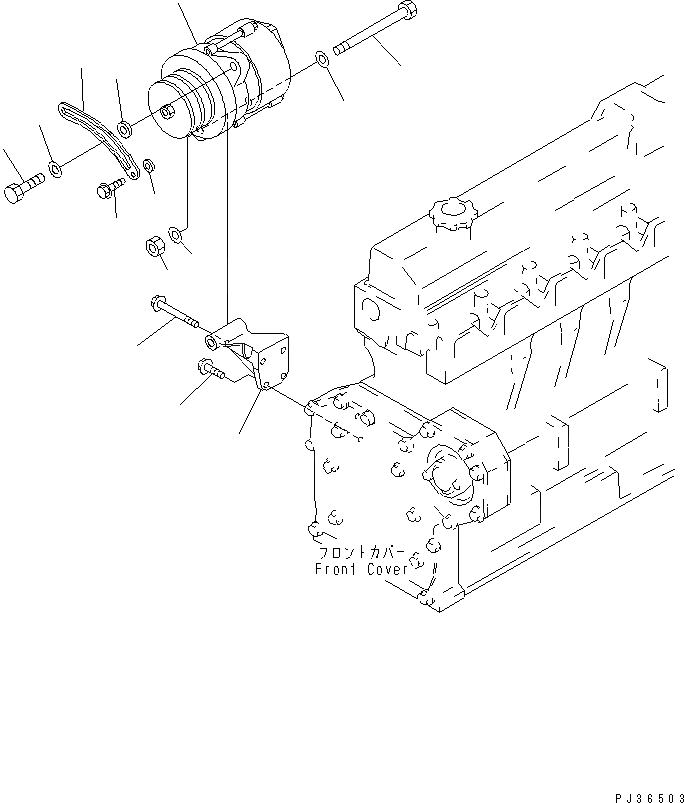 フロントカバー
Front Cover

PJ36503