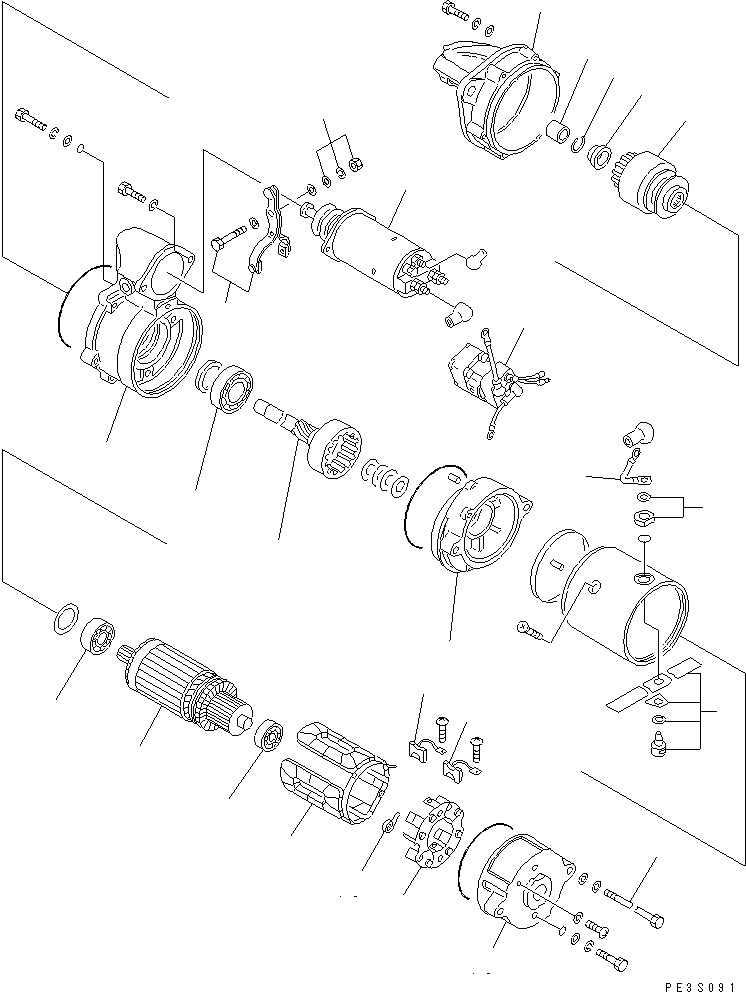 PE3S091