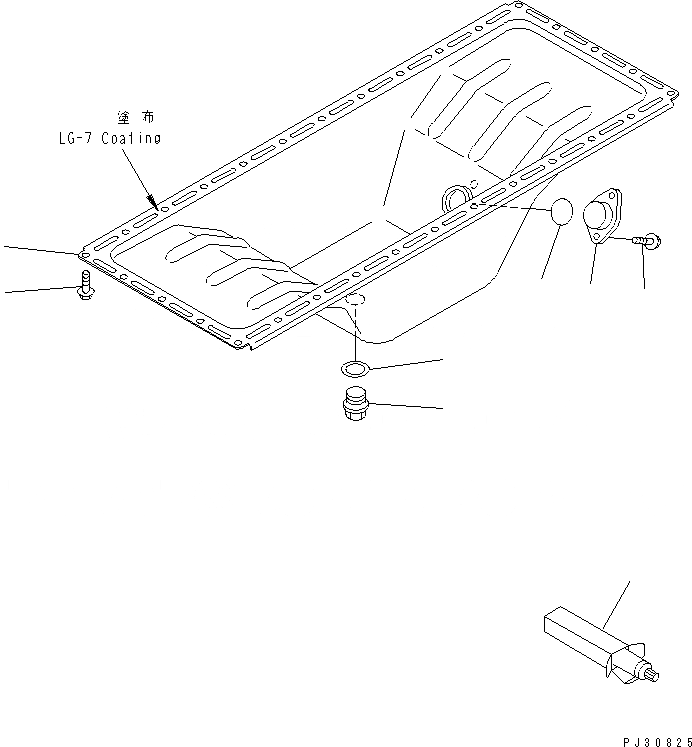 塗布
LG-7 Coating

PJ30825